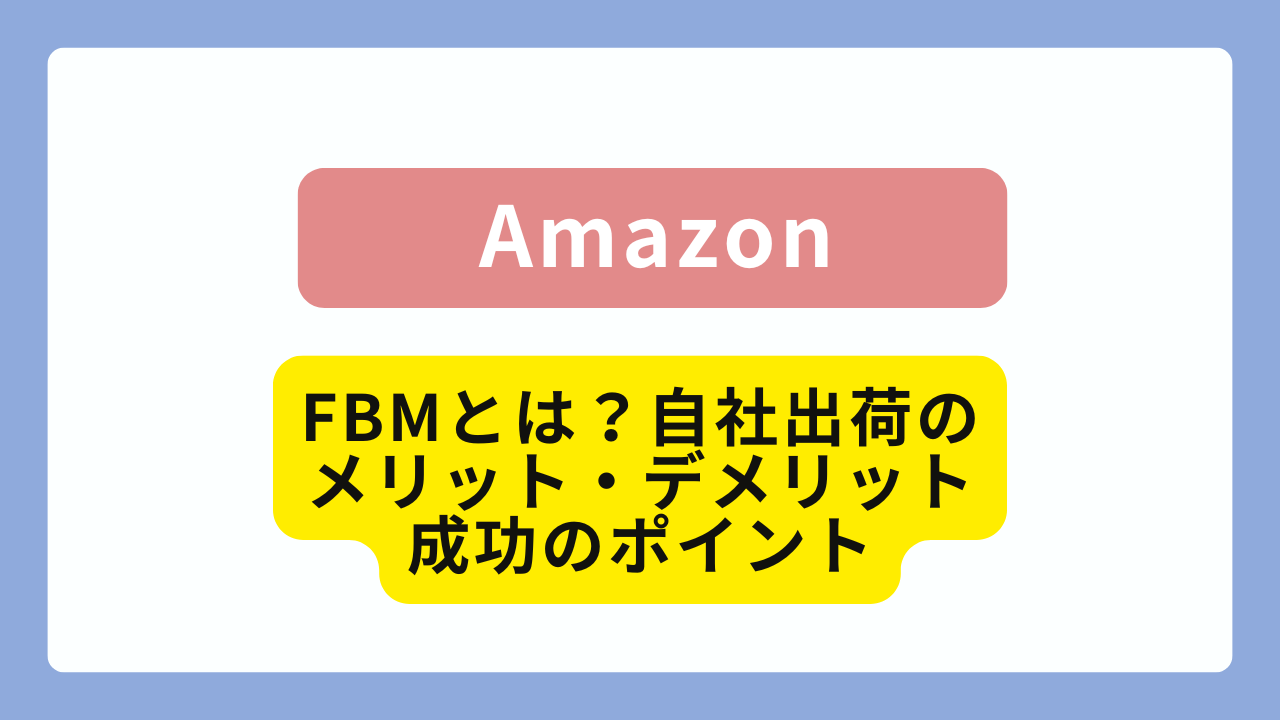 Amazon

FBMとは？自社出荷の
メリット・デメリット
成功のポイント